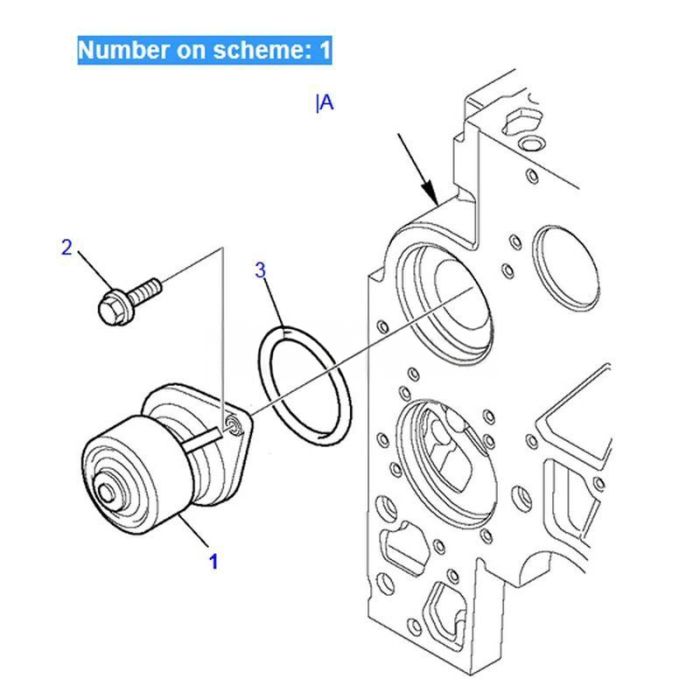 Number on scheme: 1

|A

2

3

1