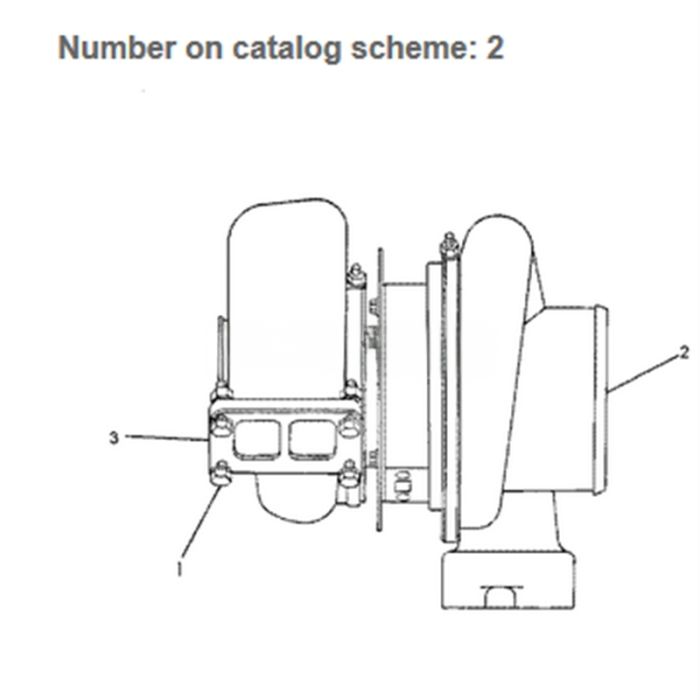 Number on catalog scheme: 2

2

3

1