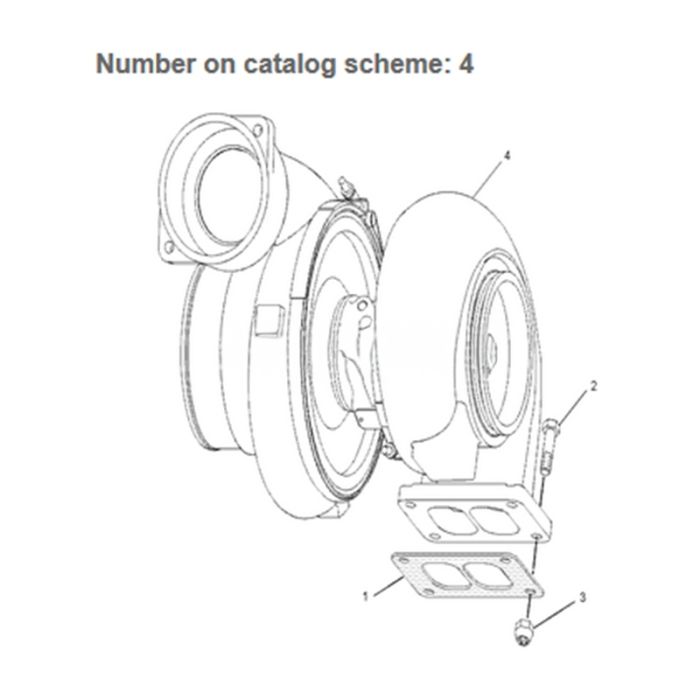 Number on catalog scheme: 4

4

2

1

3