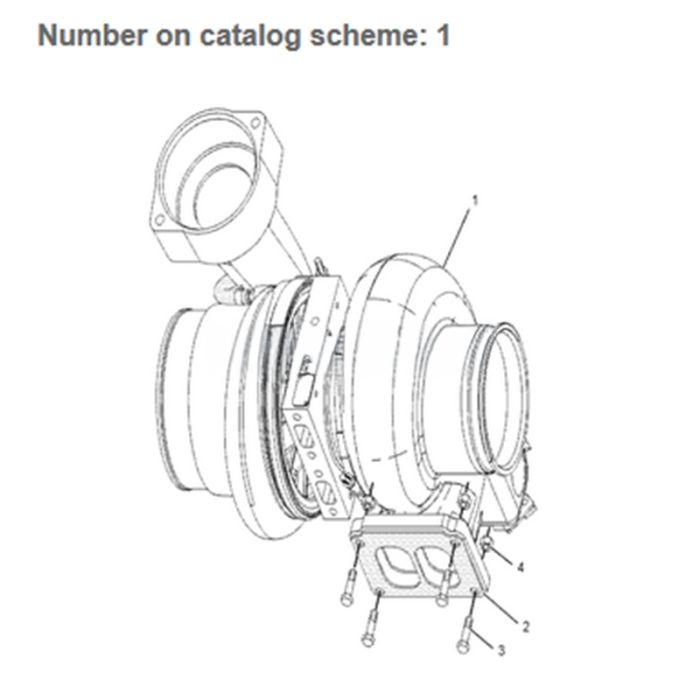 Number on catalog scheme: 1

1

4

2

3