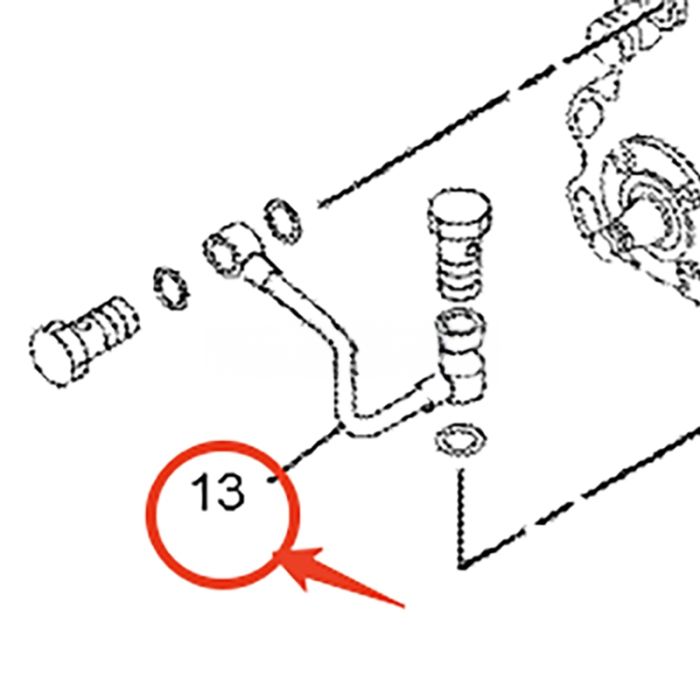 13