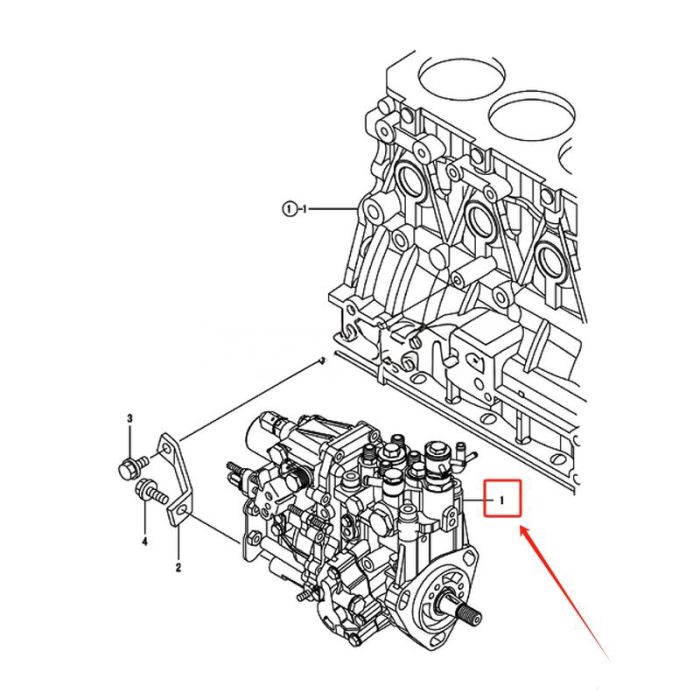 1-1
3
4
2
1