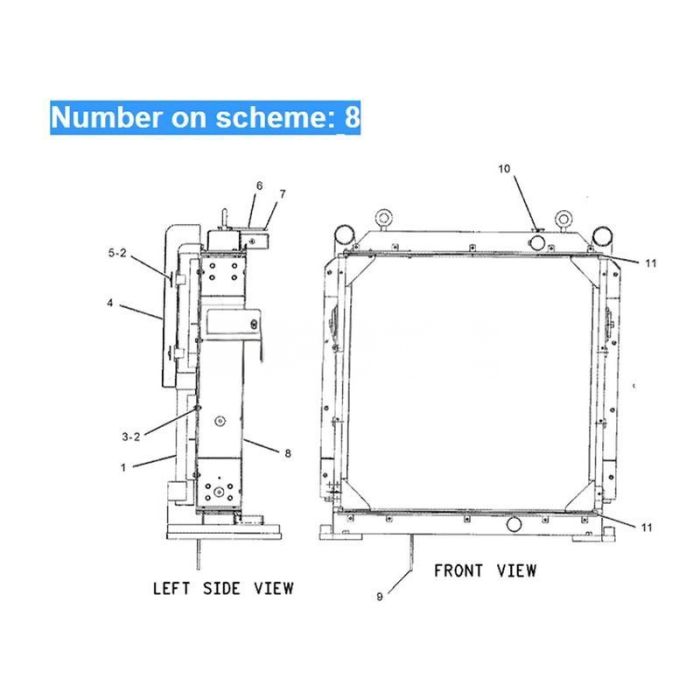 Number on scheme: 8

6
7
5-2
4
3-2
1
8
LEFT SIDE VIEW

10
11
11
9
FRONT VIEW