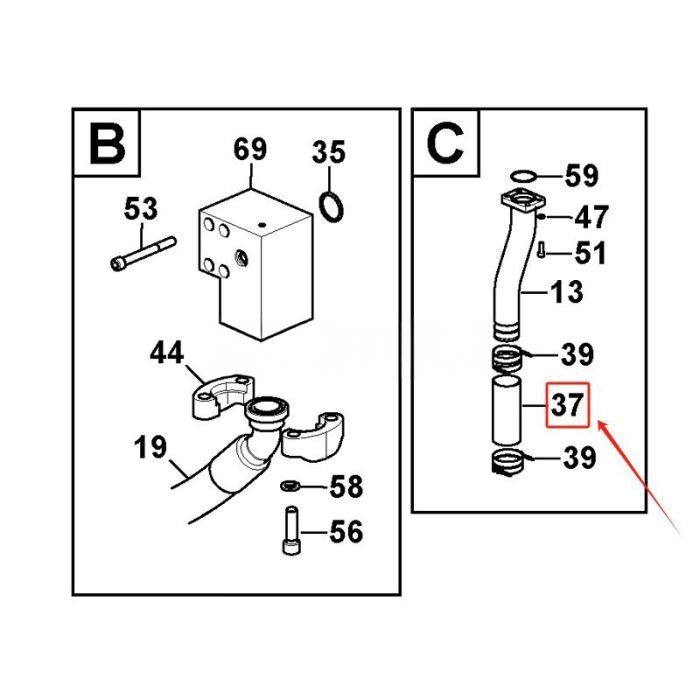 B
69
35
53
44
19
58
56

C
59
47
51
13
39
37
39