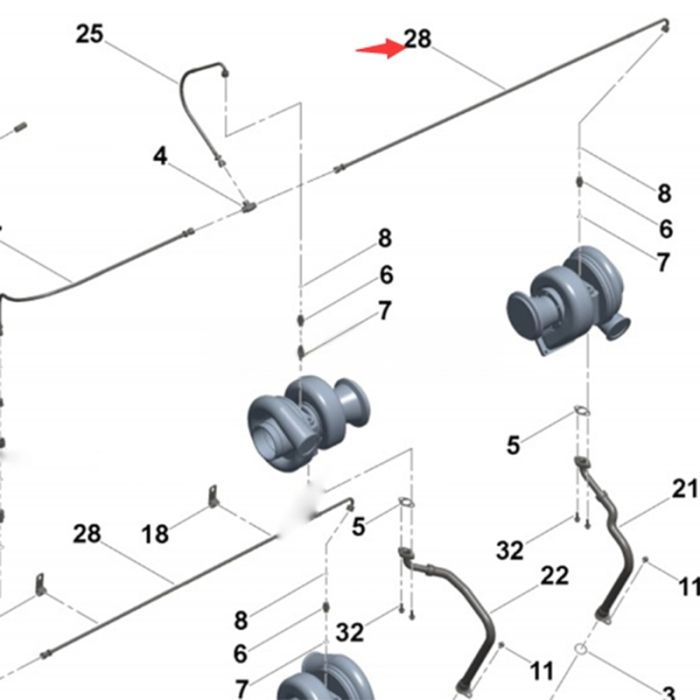 25
28
4
8
6
7
8
6
7
5
21
28
18
5
32
22
11
8
6
7
32
11
3