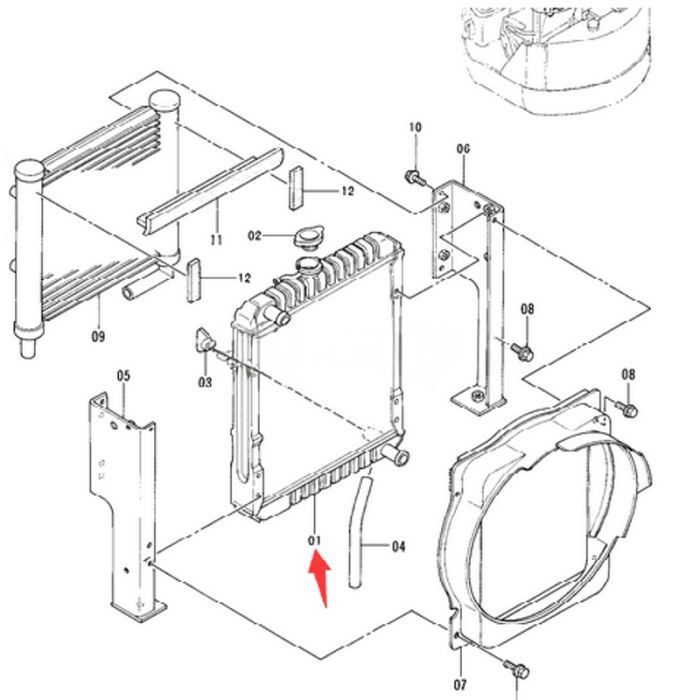 10
06
12
11
02
12
09
08
03
05
08
01
04
07