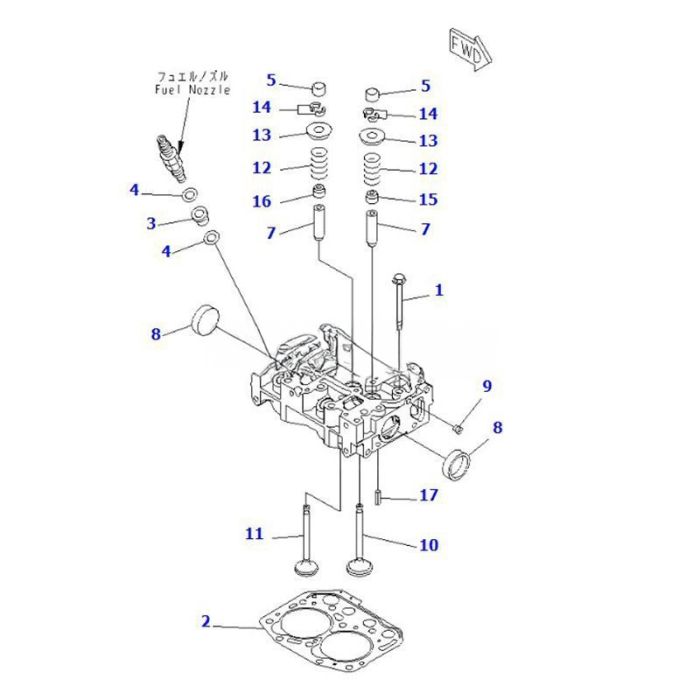 FWD

フュエルノズル
Fuel Nozzle

5
14
13
12
16
7

5
14
13
12
15
7

4
3
4

1

8

9
8

17

11
10

2